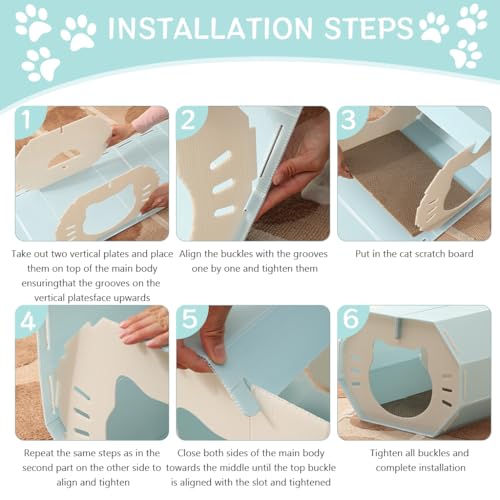 INSTALLATION STEPS

1

Take out two vertical plates and place them on top of the main body ensuringthat the grooves on the vertical platesface upwards

2

Align the buckles with the grooves one by one and tighten them

3

Put in the cat scratch board

4

Repeat the same steps as in the second part on the other side to align and tighten

5

Close both sides of the main body towards the middle until the top buckle is aligned with the slot and tightened

6

Tighten all buckles and complete installation